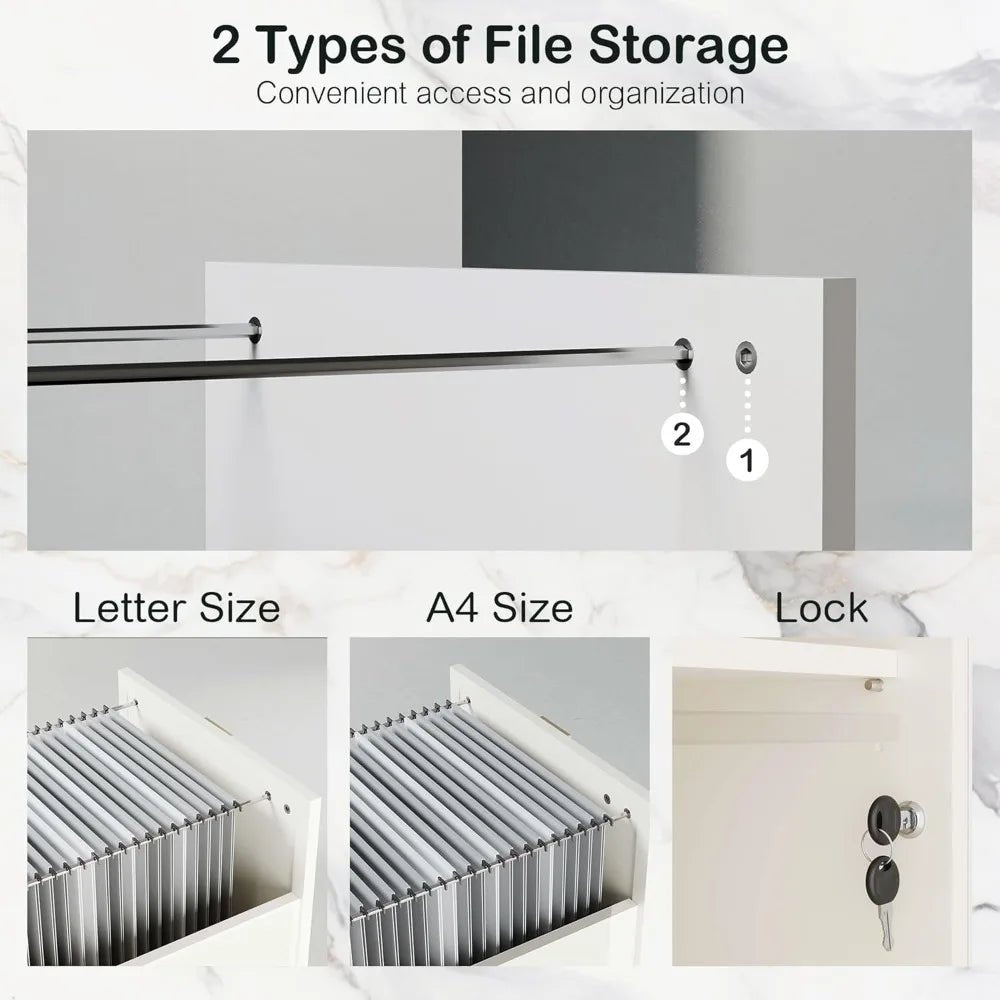 2 Types of File Storage

Convenient access and organization

2

1

Letter Size

A4 Size

Lock