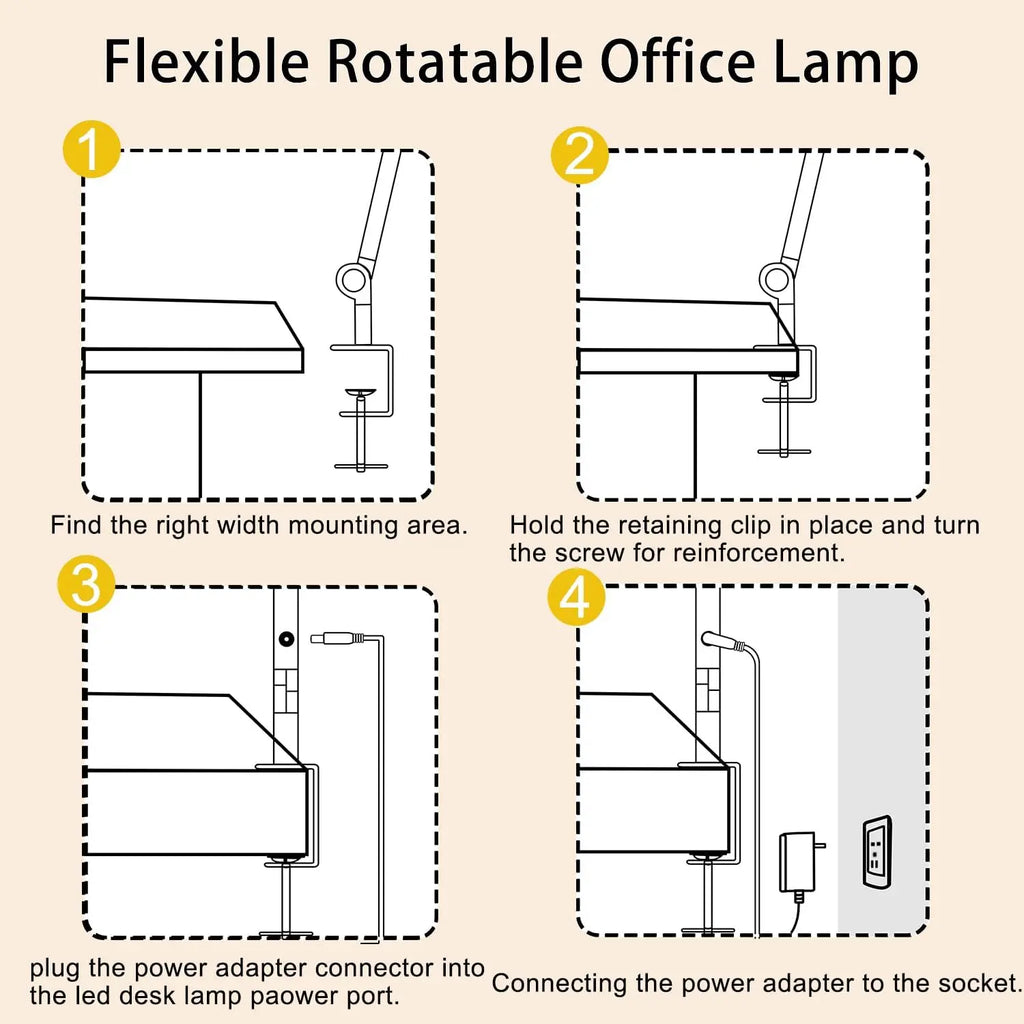 Flexible Rotatable Office Lamp

1

Find the right width mounting area.

2

Hold the retaining clip in place and turn the screw for reinforcement.

3

plug the power adapter connector into the led desk lamp paower port.

4

Connecting the power adapter to the socket.