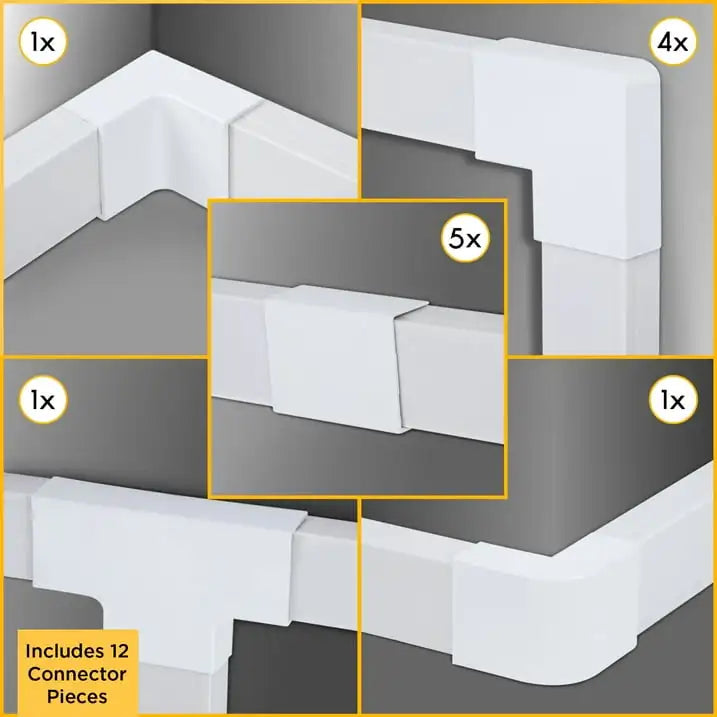 1x

4x

5x

1x

1x

Includes 12 Connector Pieces