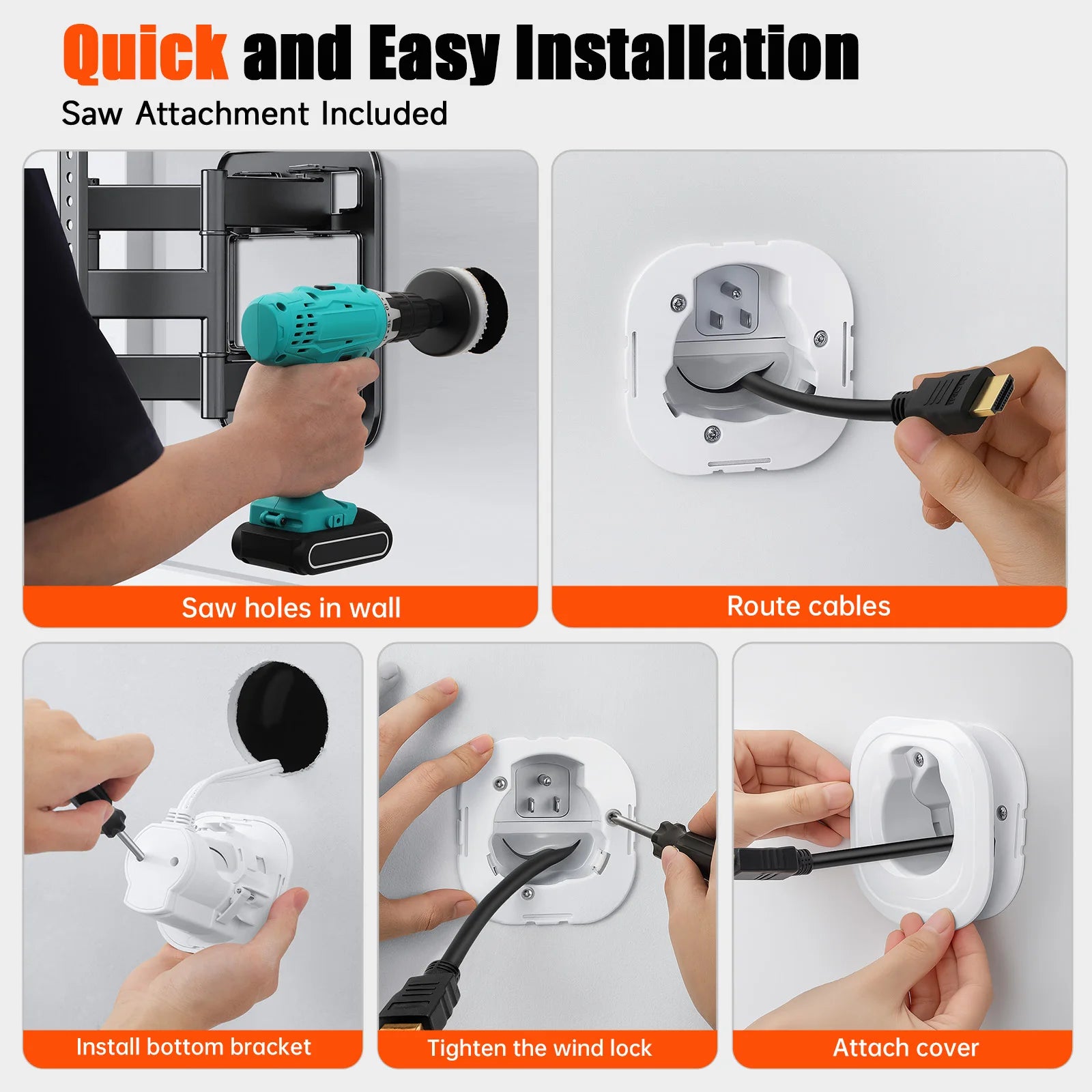 Quick and Easy Installation
Saw Attachment Included

Saw holes in wall

Route cables

Install bottom bracket

Tighten the wind lock

Attach cover