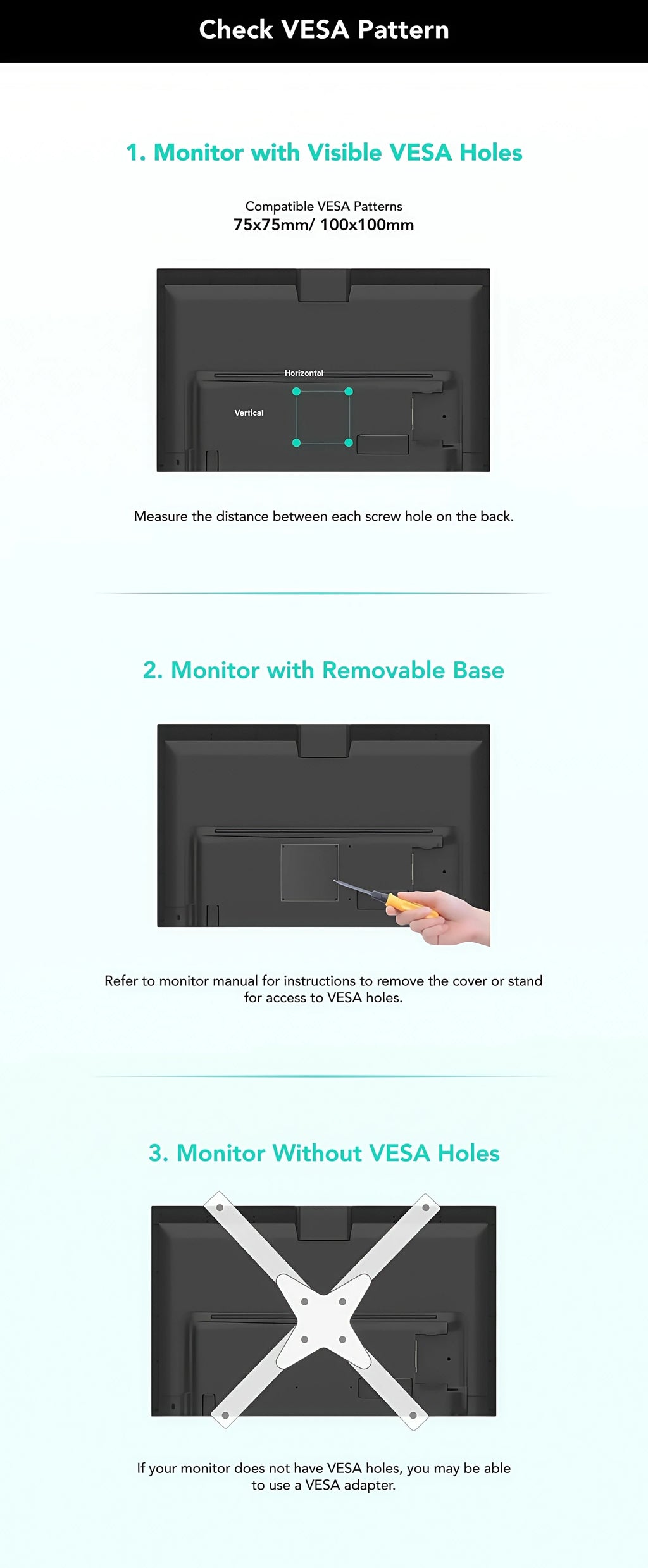 Check VESA Pattern

1. Monitor with Visible VESA Holes

Compatible VESA Patterns
75x75mm/ 100x100mm

Horizontal
Vertical

Measure the distance between each screw hole on the back.

2. Monitor with Removable Base

Refer to monitor manual for instructions to remove the cover or stand for access to VESA holes.

3. Monitor Without VESA Holes

If your monitor does not have VESA holes, you may be able to use a VESA adapter.